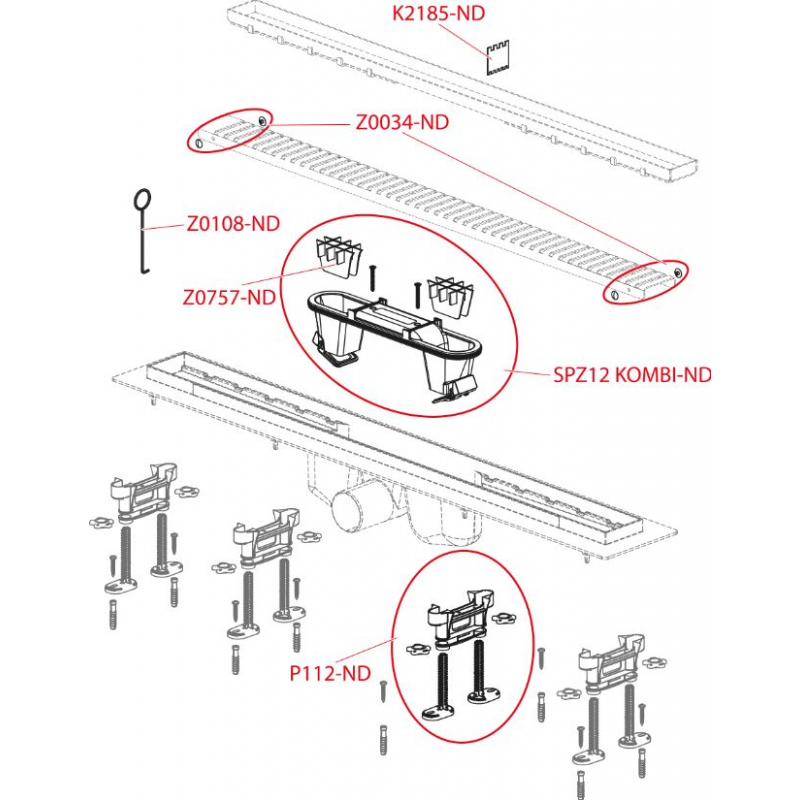 K2185-ND

Z0034-ND

Z0108-ND

Z0757-ND

SPZ12 KOMBI-ND

P112-ND