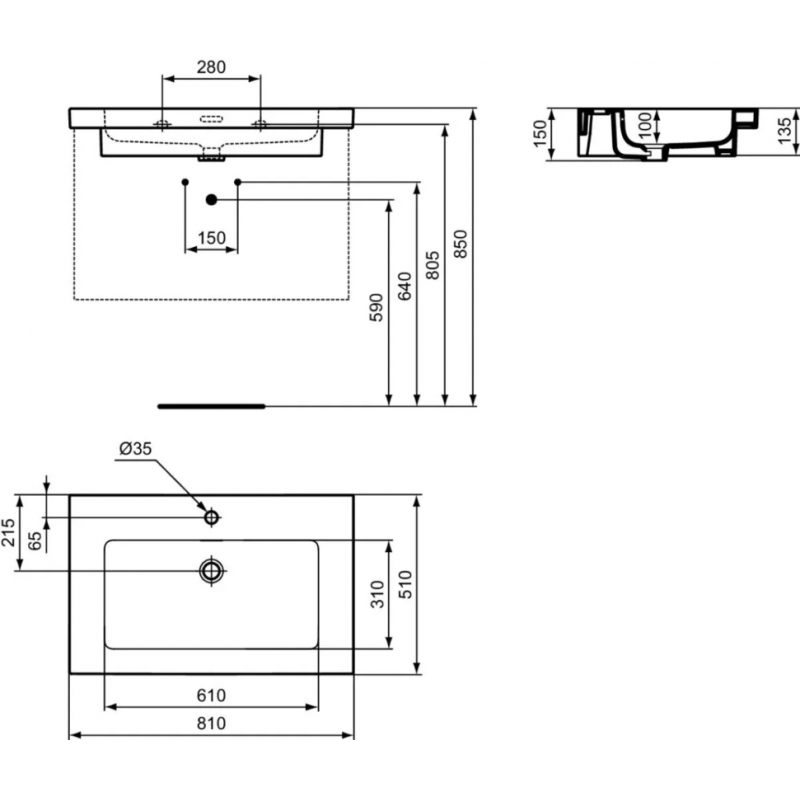 280
150
590
640
805
850
150
100
135
Ø35
215
65
310
510
610
810